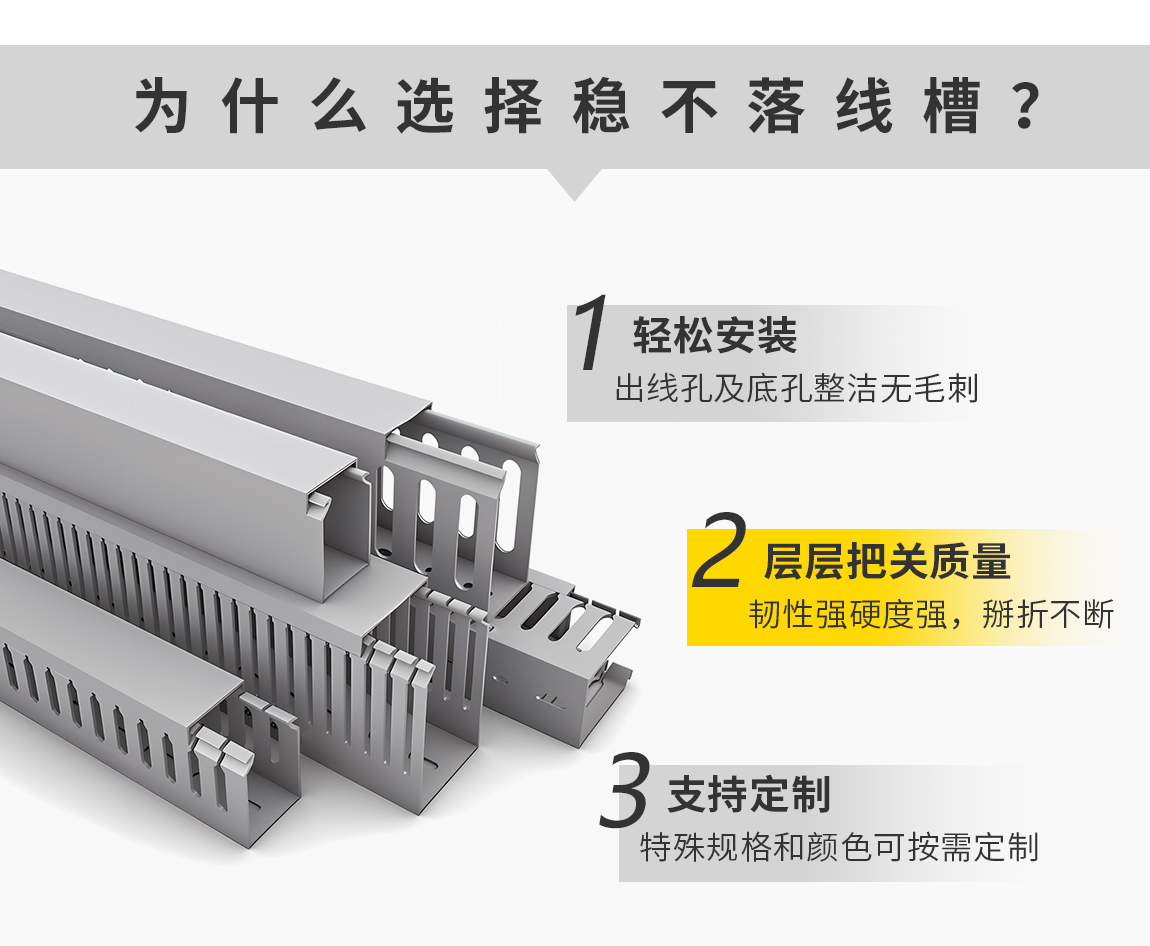 为什么选择稳不落线槽？

1 轻松安装
出线孔及底孔整洁无毛刺

2 层层把关质量
韧性强硬度强，掰折不断

3 支持定制
特殊规格和颜色可按需定制